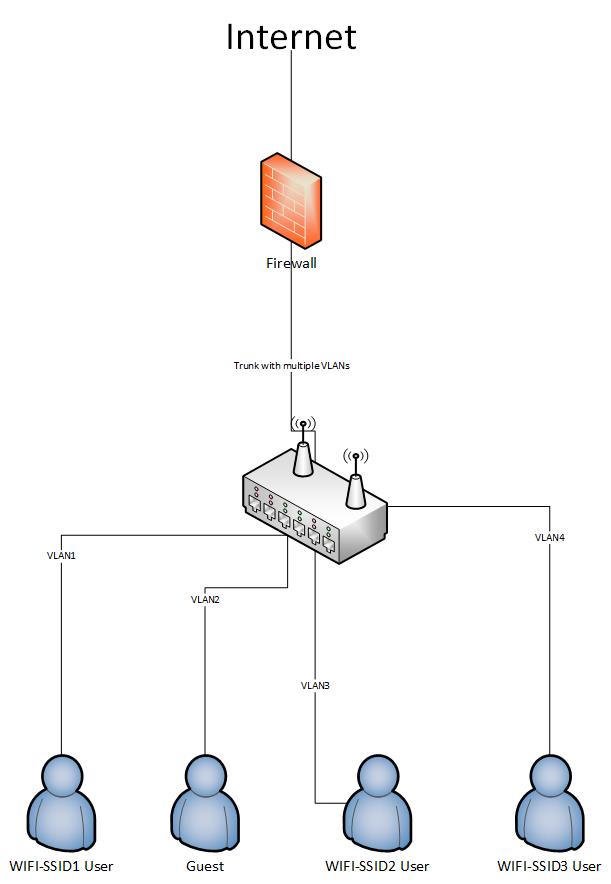 Internet

Firewall

Trunk with multiple VLANs

VLAN1

VLAN4

VLAN2

VLAN3

WIFI-SSID1 User

Guest

WIFI-SSID2 User

WIFI-SSID3 User